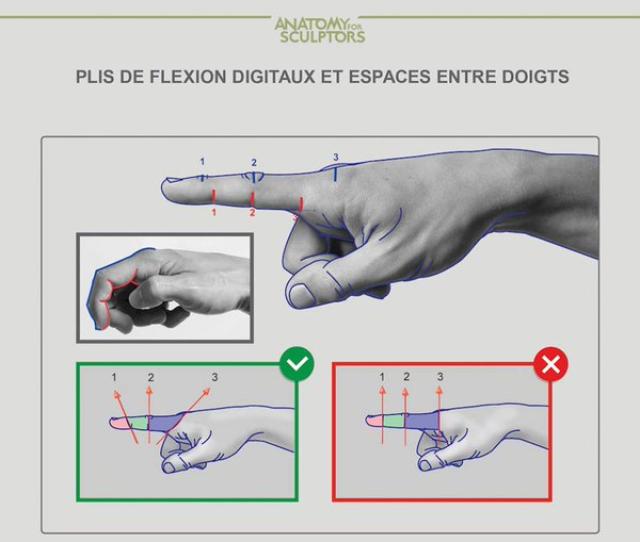 ANATOMY FOR SCULPTORS

PLIS DE FLEXION DIGITAUX ET ESPACES ENTRE DOIGTS

1
2
3
1
2

1
2
3

1
2
3